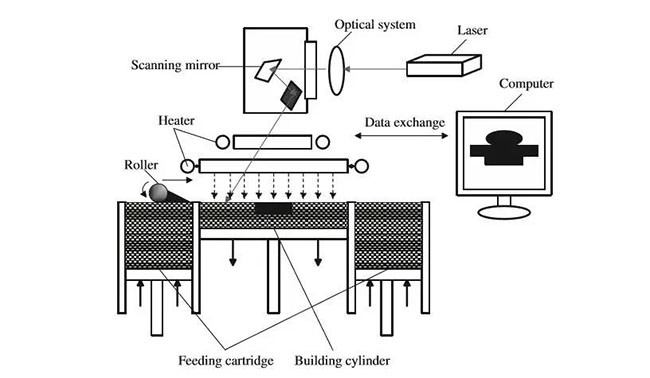 Optical system

Laser

Scanning mirror

Computer

Heater

Data exchange

Roller

Feeding cartridge

Building cylinder