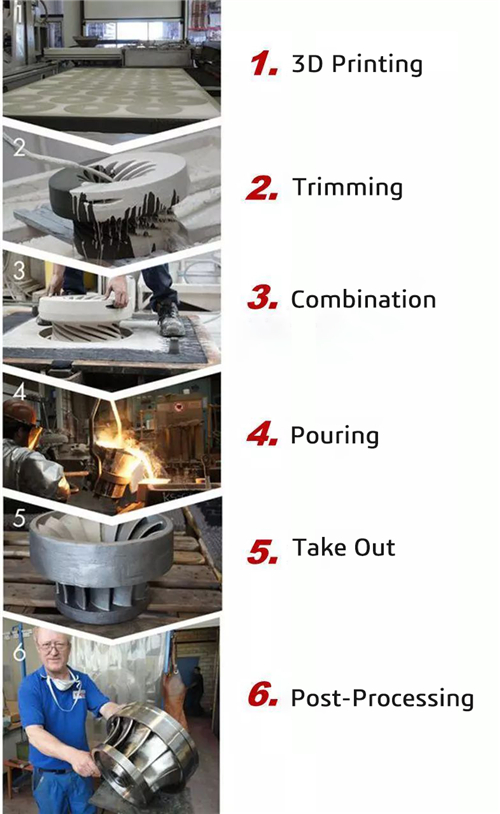 1

1. 3D Printing

2

2. Trimming

3

3. Combination

4

4. Pouring

5

5. Take Out

6

6. Post-Processing